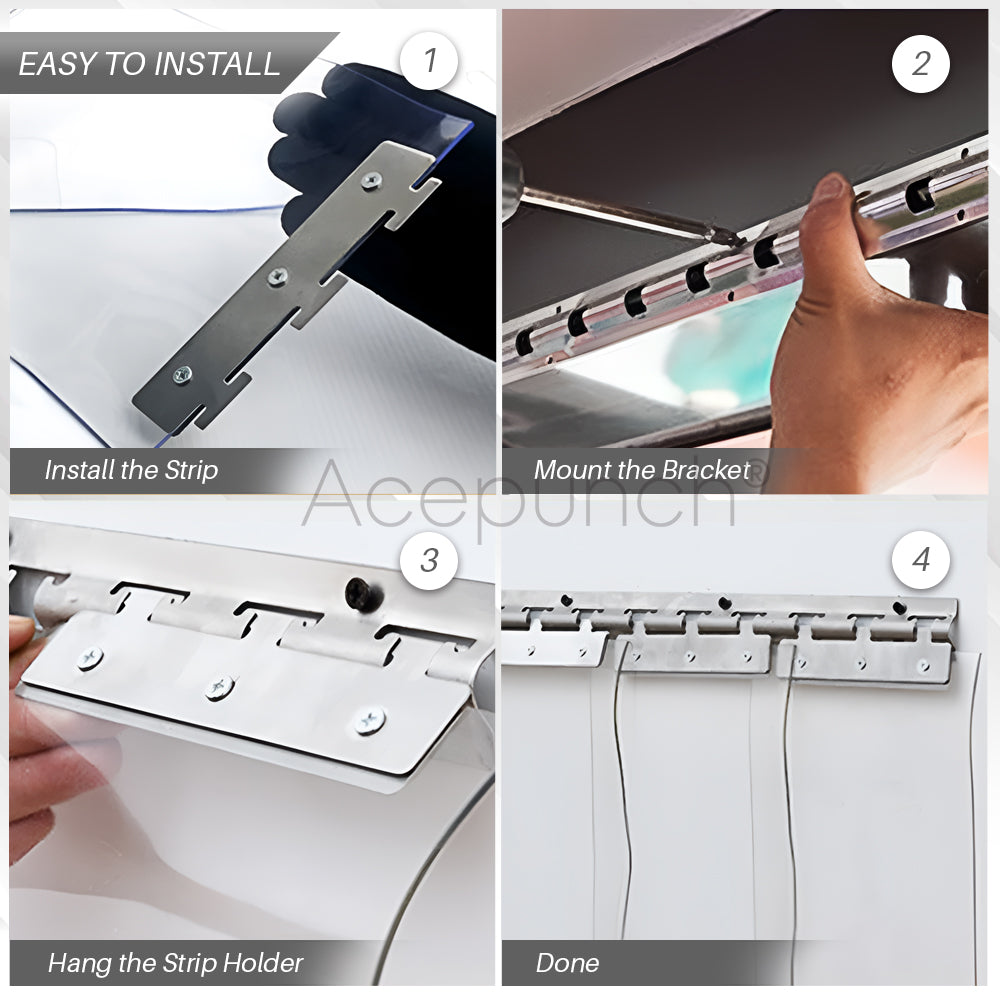 EASY TO INSTALL

1

Install the Strip

2

Mount the Bracket

Acepunch®

3

Hang the Strip Holder

4

Done