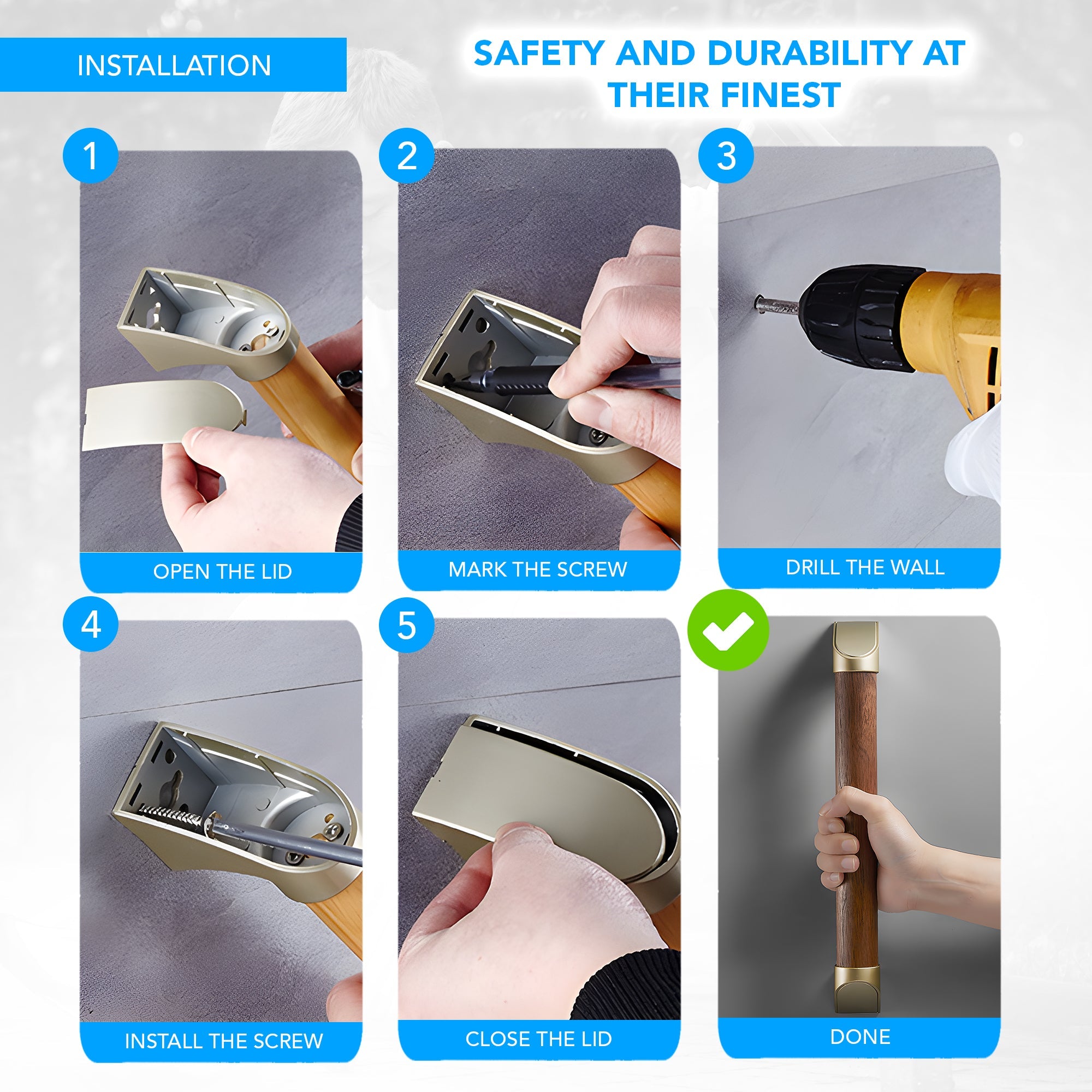 INSTALLATION

SAFETY AND DURABILITY AT THEIR FINEST

1

OPEN THE LID

2

MARK THE SCREW

3

DRILL THE WALL

4

INSTALL THE SCREW

5

CLOSE THE LID

DONE