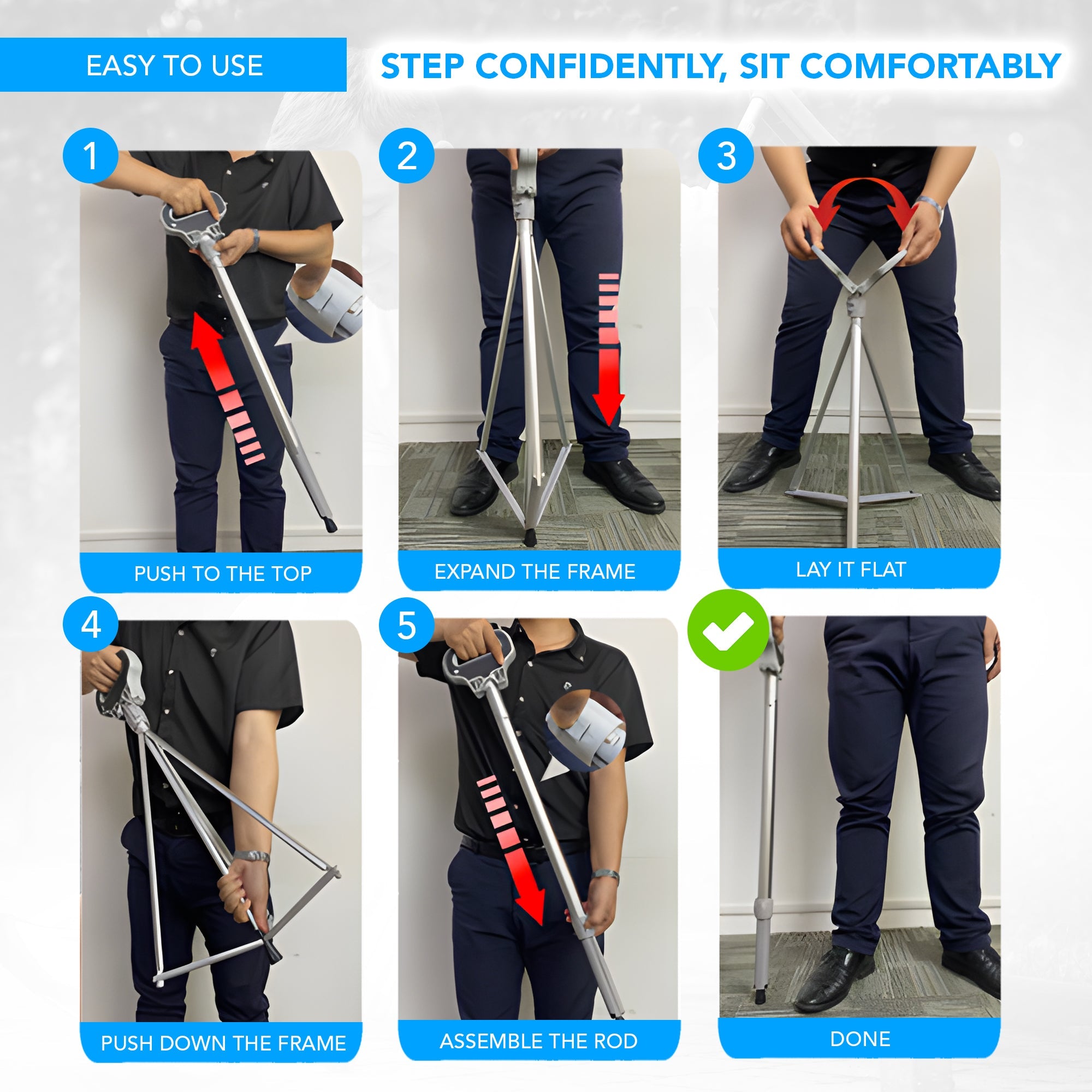 EASY TO USE

STEP CONFIDENTLY, SIT COMFORTABLY

1

PUSH TO THE TOP

2

EXPAND THE FRAME

3

LAY IT FLAT

4

PUSH DOWN THE FRAME

5

ASSEMBLE THE ROD

DONE