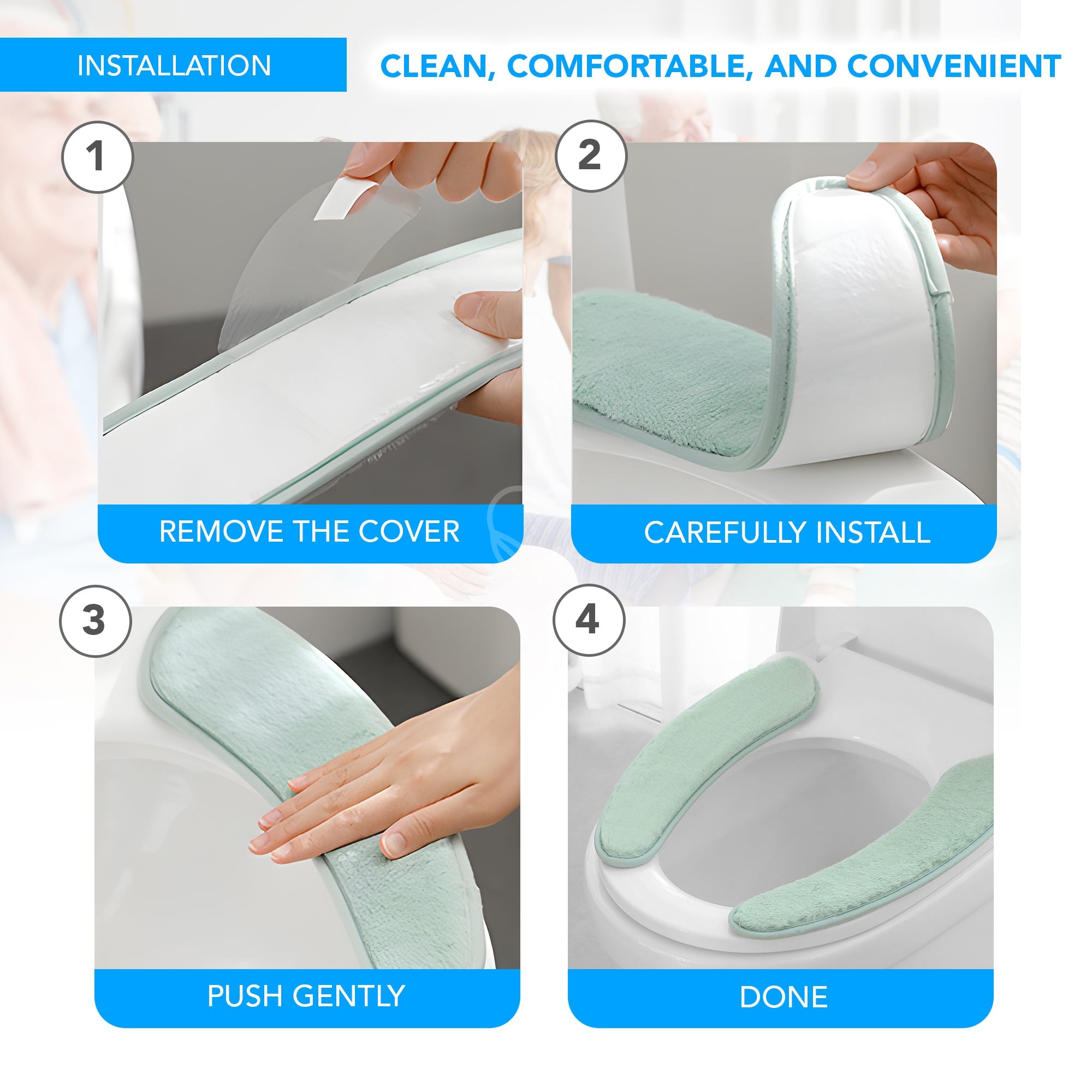 INSTALLATION

CLEAN, COMFORTABLE, AND CONVENIENT

1

REMOVE THE COVER

2

CAREFULLY INSTALL

3

PUSH GENTLY

4

DONE