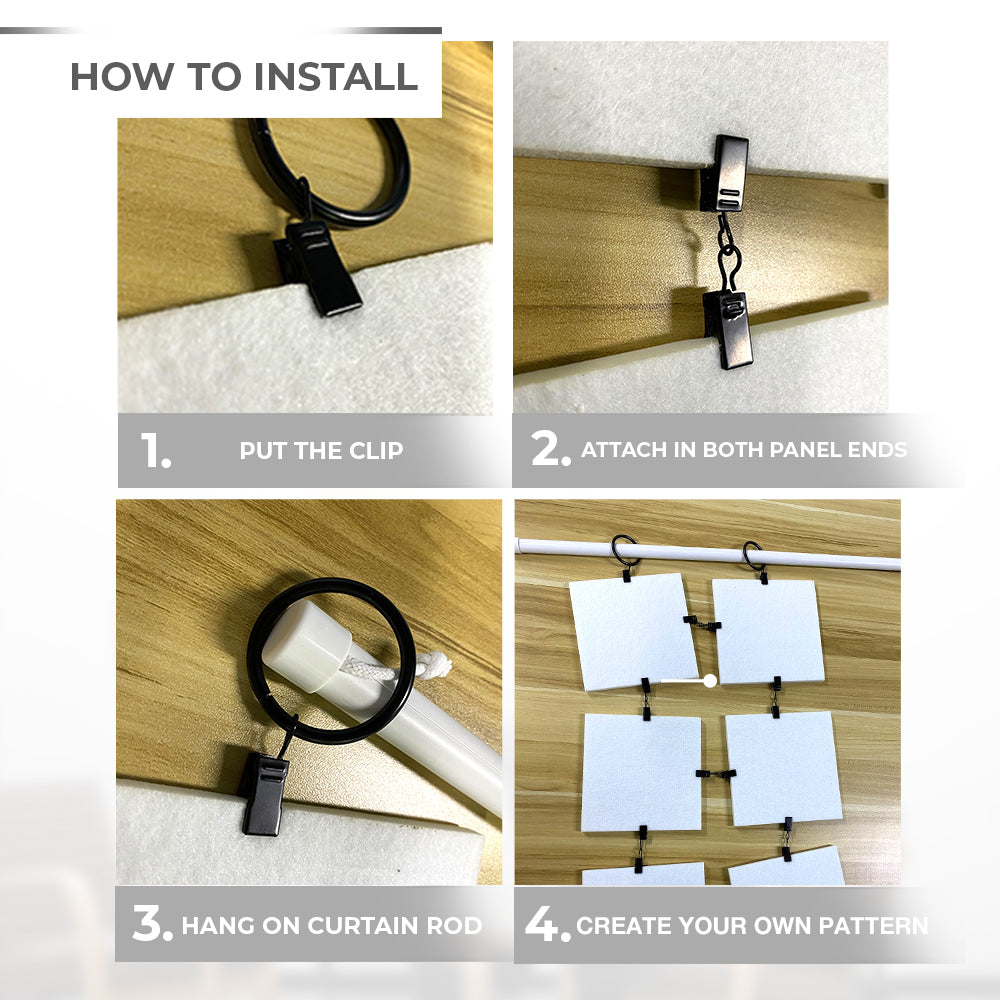 HOW TO INSTALL

1. PUT THE CLIP

2. ATTACH IN BOTH PANEL ENDS

3. HANG ON CURTAIN ROD

4. CREATE YOUR OWN PATTERN