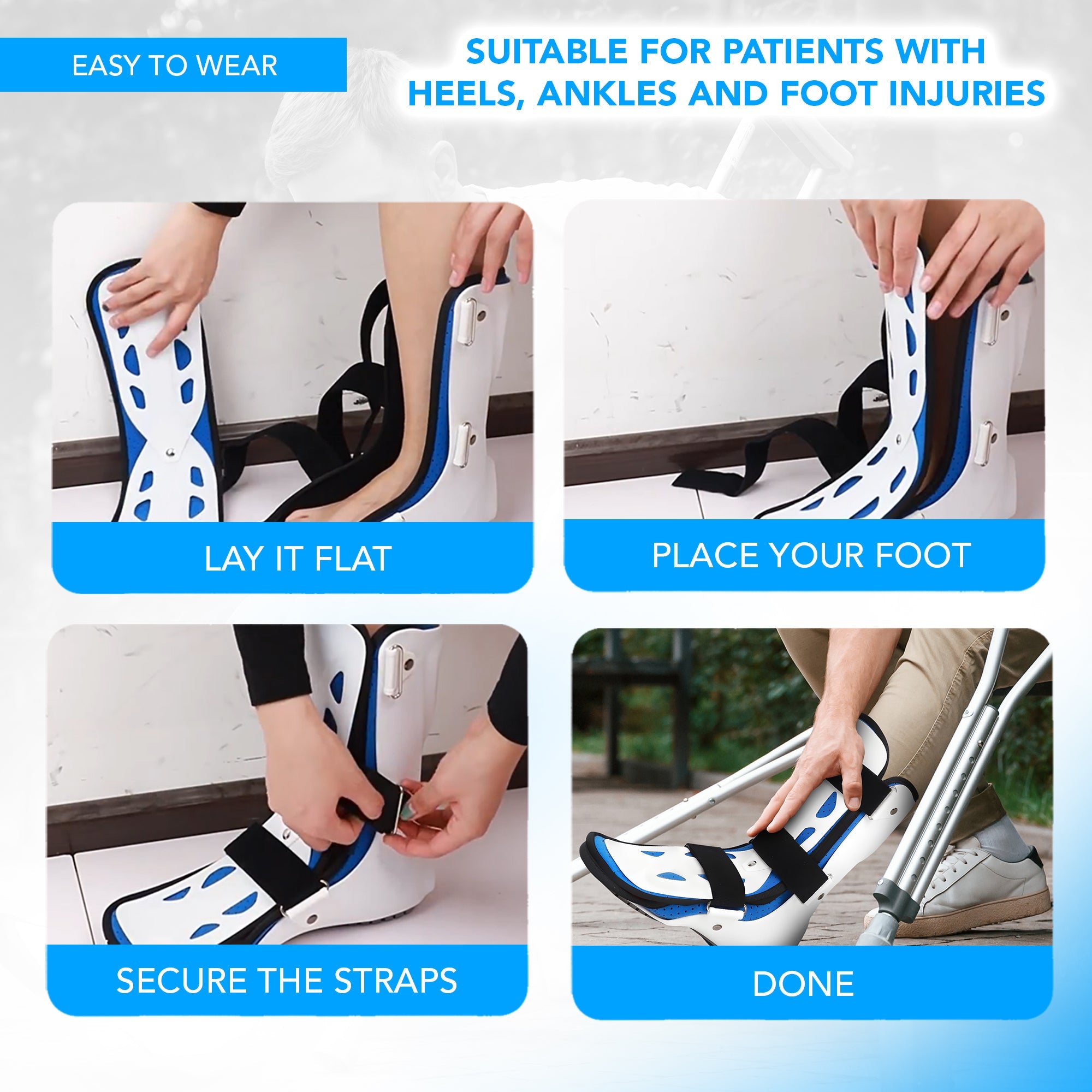 EASY TO WEAR

SUITABLE FOR PATIENTS WITH HEELS, ANKLES AND FOOT INJURIES

LAY IT FLAT

PLACE YOUR FOOT

SECURE THE STRAPS

DONE