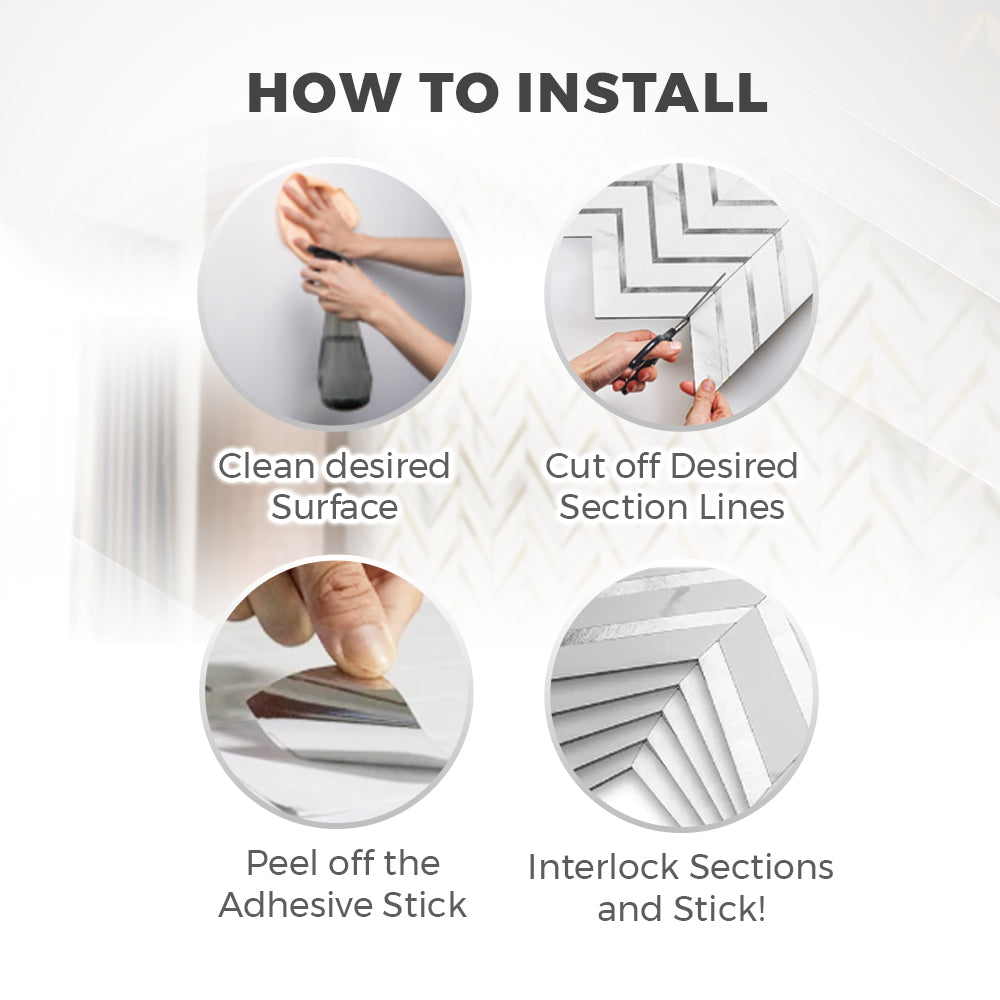 HOW TO INSTALL

Clean desired Surface

Cut off Desired Section Lines

Peel off the Adhesive Stick

Interlock Sections and Stick!