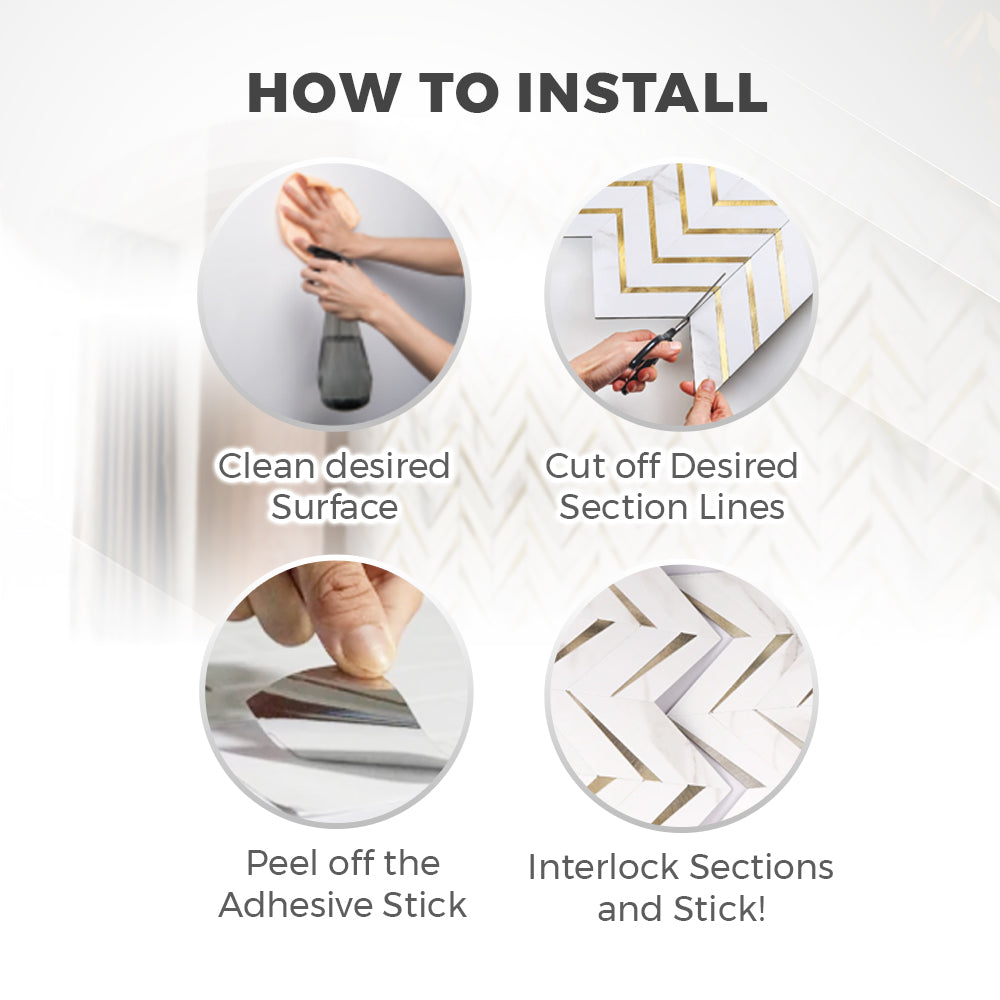 HOW TO INSTALL

Clean desired Surface

Cut off Desired Section Lines

Peel off the Adhesive Stick

Interlock Sections and Stick!