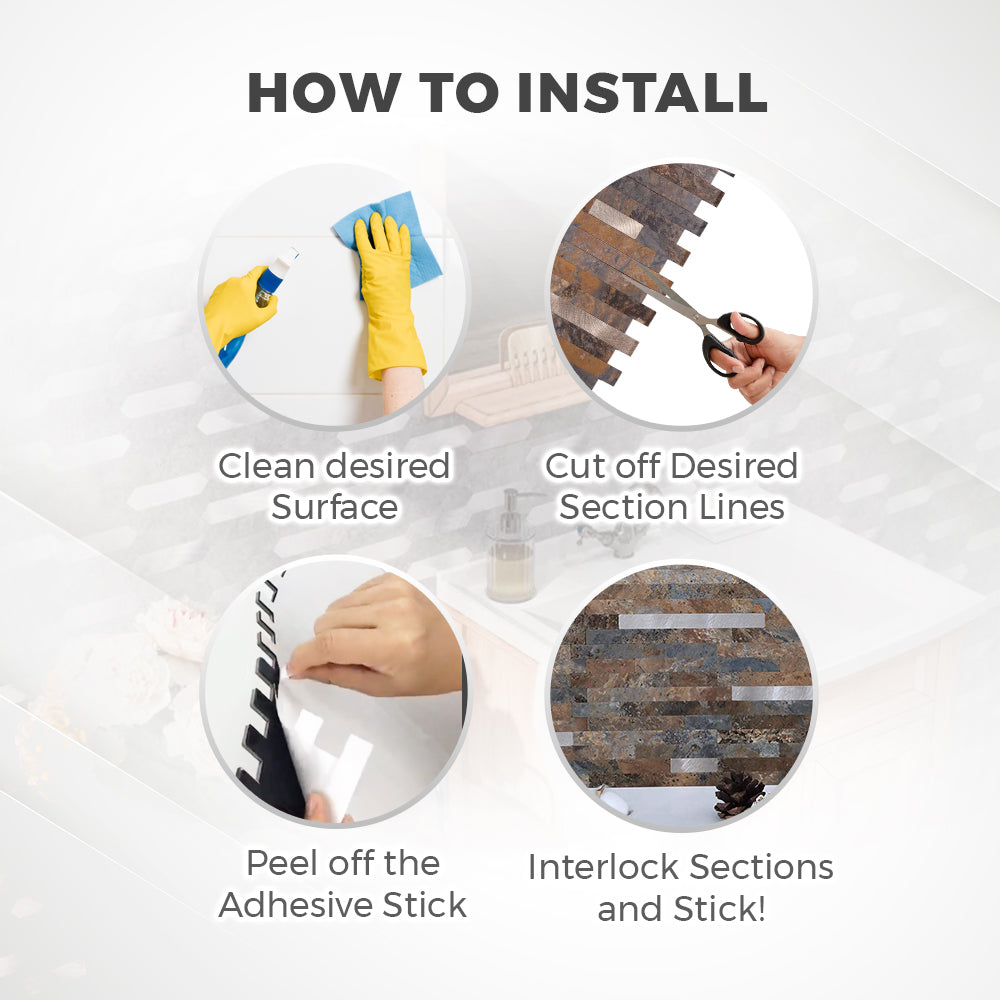 HOW TO INSTALL

Clean desired Surface

Cut off Desired Section Lines

Peel off the Adhesive Stick

Interlock Sections and Stick!