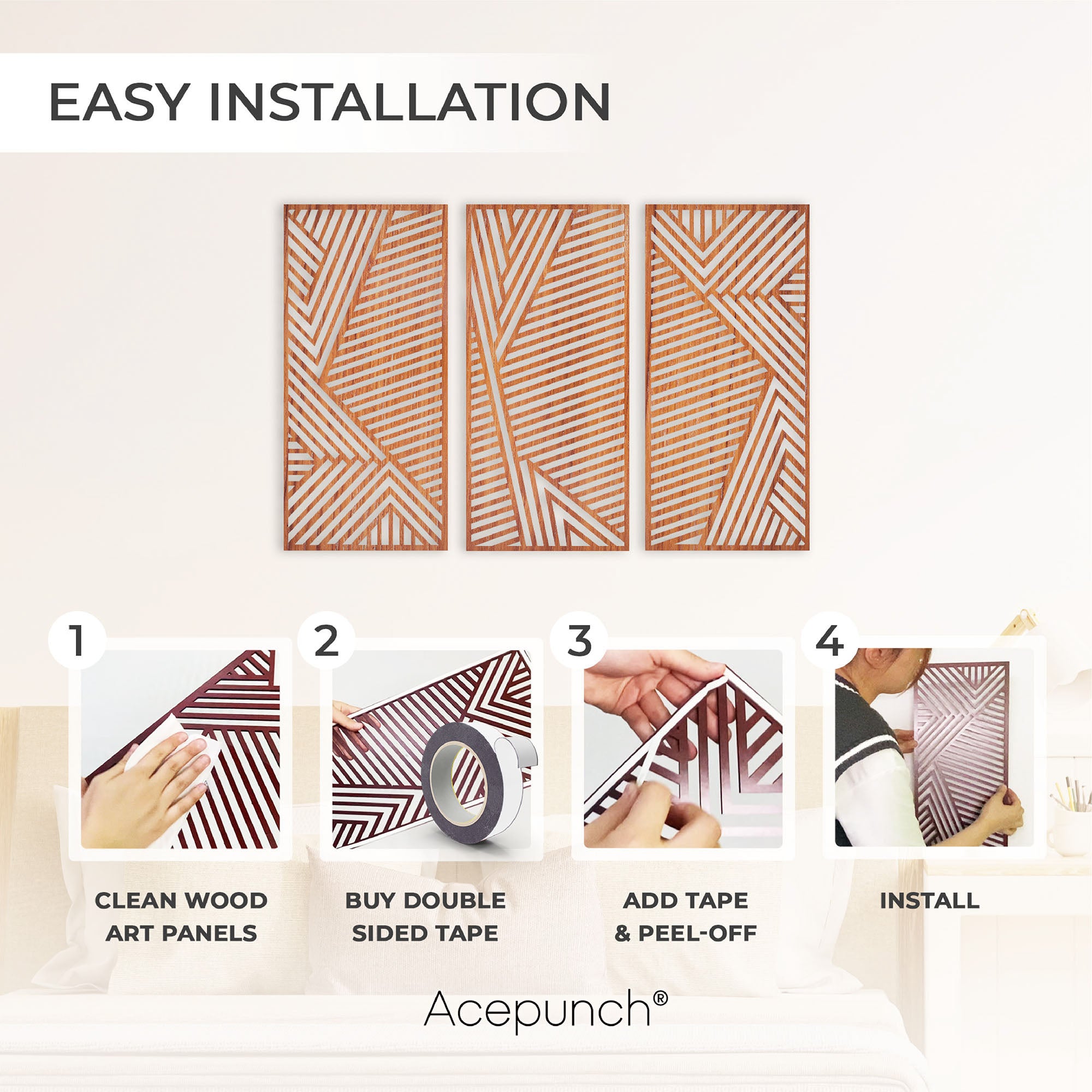 EASY INSTALLATION

1

CLEAN WOOD ART PANELS

2

BUY DOUBLE SIDED TAPE

3

ADD TAPE & PEEL-OFF

4

INSTALL

Acepunch®