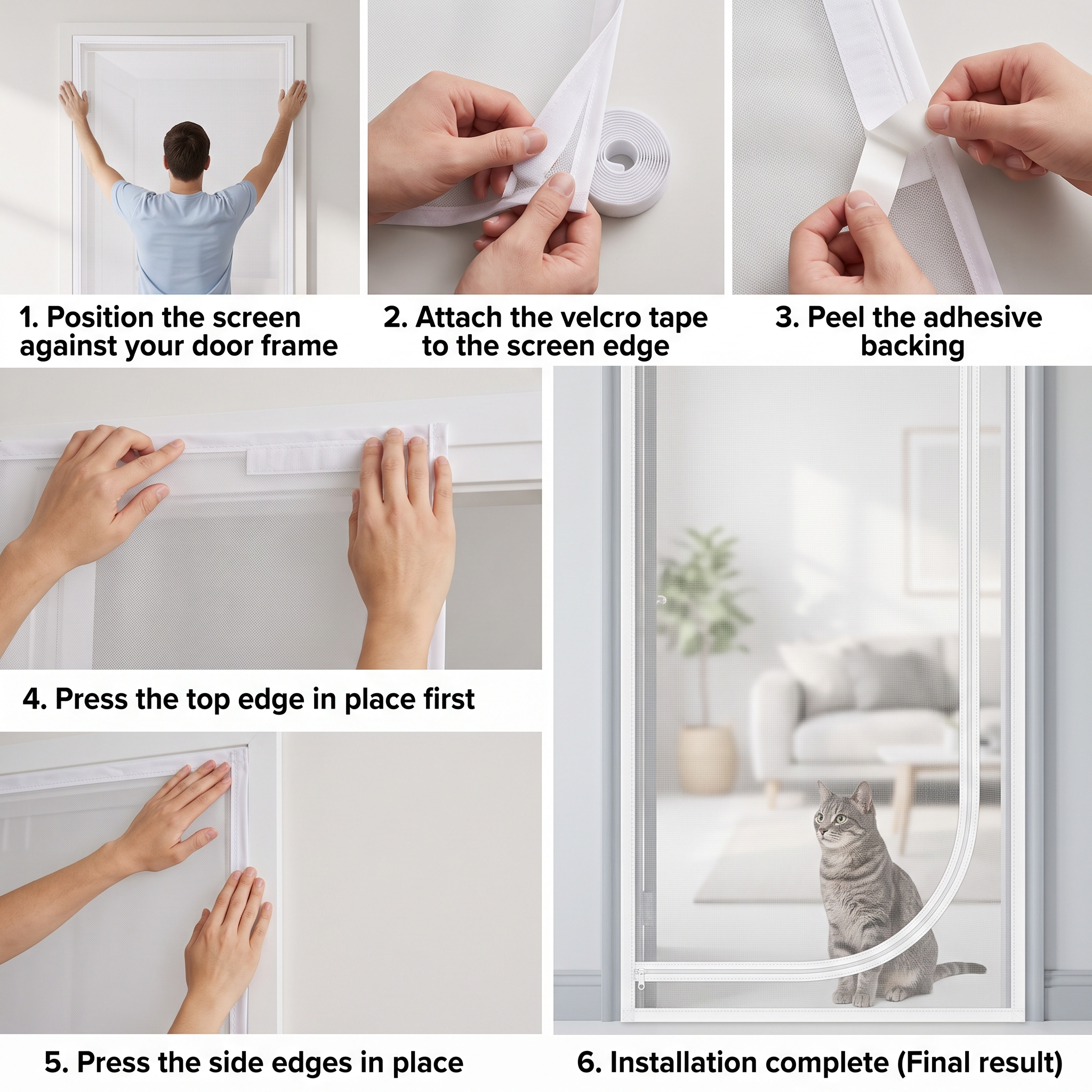 1. Position the screen against your door frame

2. Attach the velcro tape to the screen edge

3. Peel the adhesive backing

4. Press the top edge in place first

5. Press the side edges in place

6. Installation complete (Final result)