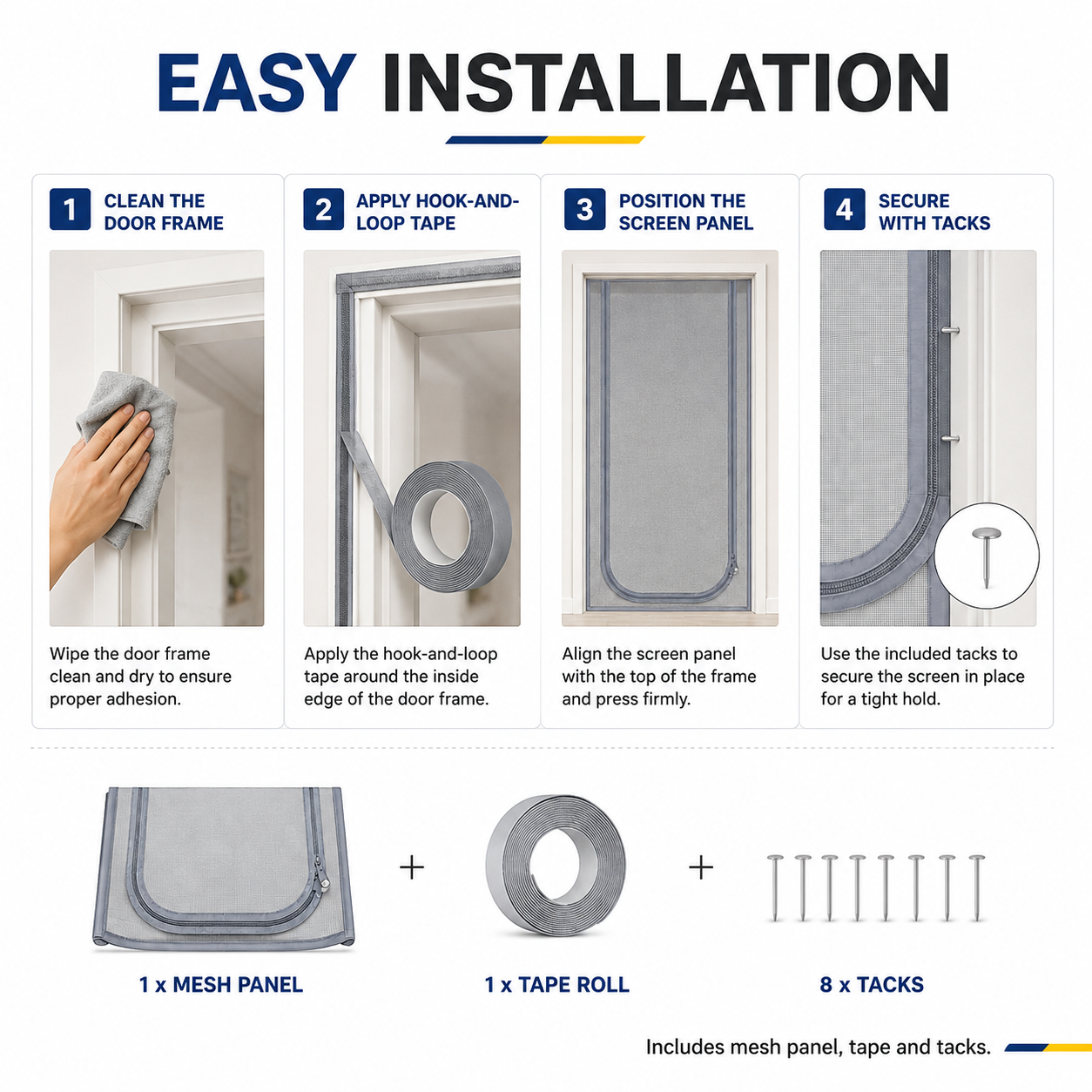 EASY INSTALLATION

1 CLEAN THE DOOR FRAME

Wipe the door frame clean and dry to ensure proper adhesion.

2 APPLY HOOK-AND-LOOP TAPE

Apply the hook-and-loop tape around the inside edge of the door frame.

3 POSITION THE SCREEN PANEL

Align the screen panel with the top of the frame and press firmly.

4 SECURE WITH TACKS

Use the included tacks to secure the screen in place for a tight hold.

1 x MESH PANEL + 1 x TAPE ROLL + 8 x TACKS

Includes mesh panel, tape and tacks.