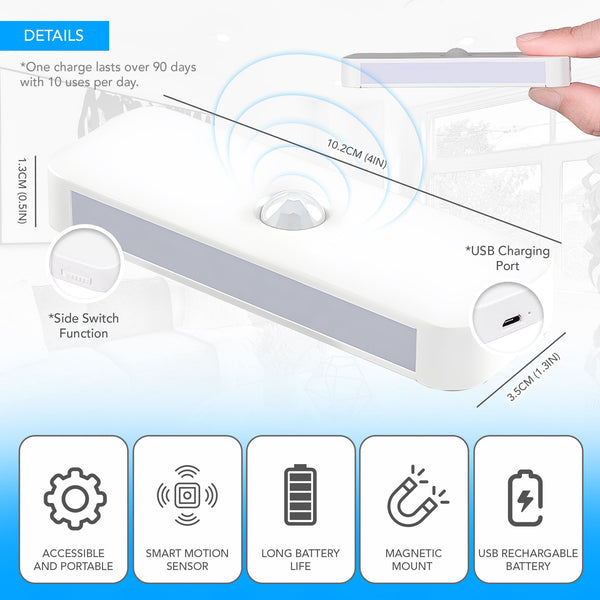 DETAILS

*One charge lasts over 90 days with 10 uses per day.

10.2CM (4IN)

1.3CM (0.5IN)

*USB Charging Port

*Side Switch Function

3.5CM (1.3IN)

ACCESSIBLE AND PORTABLE

SMART MOTION SENSOR

LONG BATTERY LIFE

MAGNETIC MOUNT

USB RECHARGABLE BATTERY