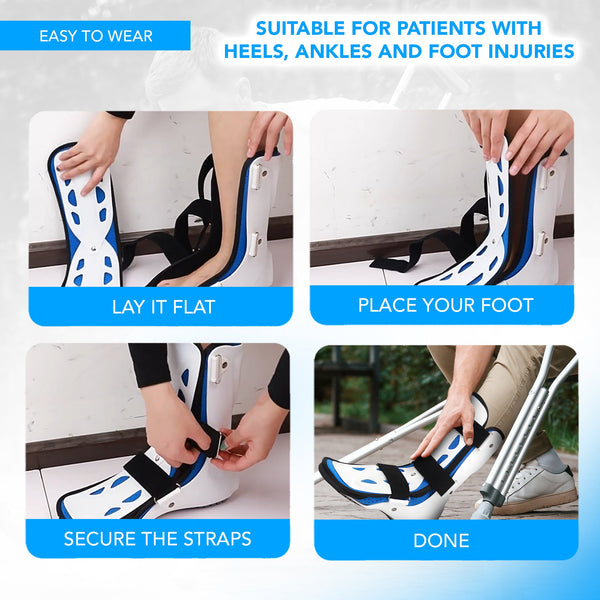 EASY TO WEAR

SUITABLE FOR PATIENTS WITH HEELS, ANKLES AND FOOT INJURIES

LAY IT FLAT

PLACE YOUR FOOT

SECURE THE STRAPS

DONE